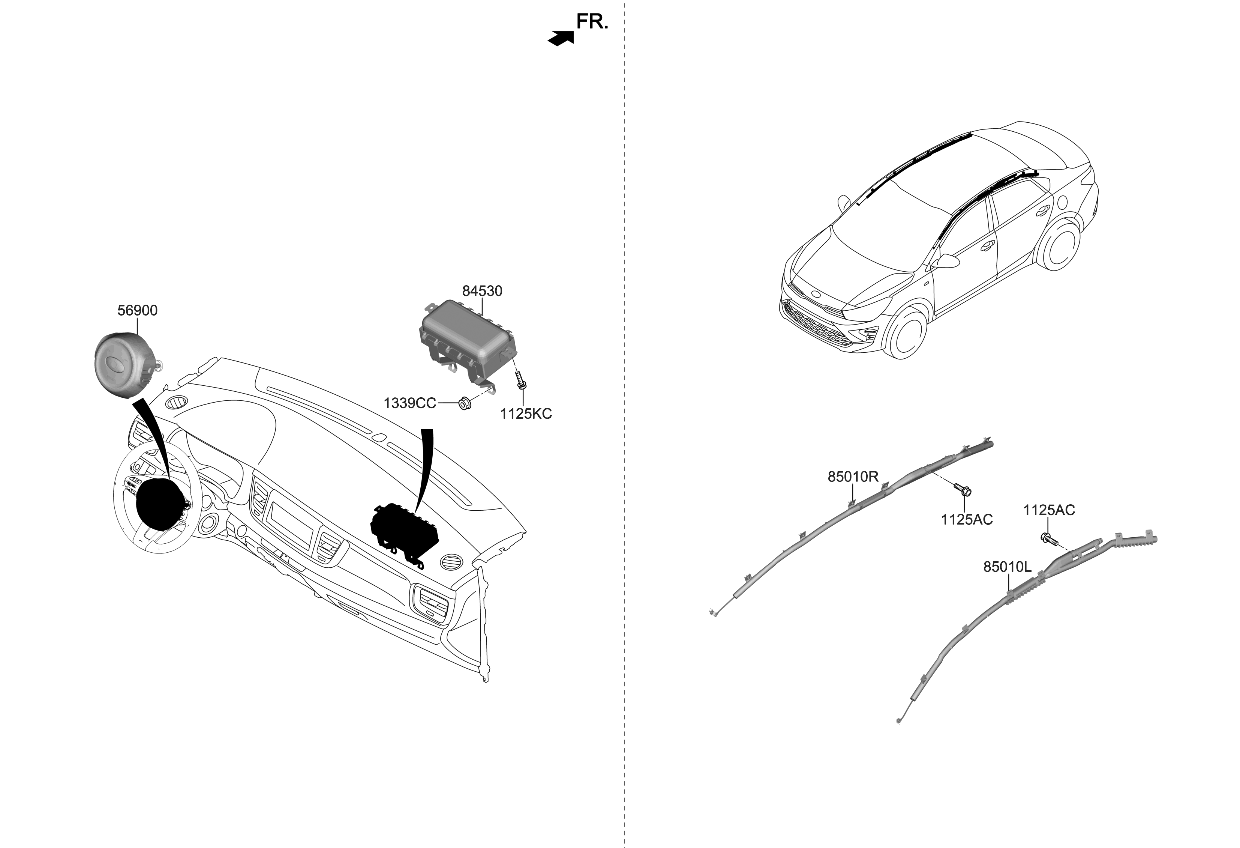 FR.

56900

84530

1339CC

1125KC

85010R

1125AC

1125AC

85010L