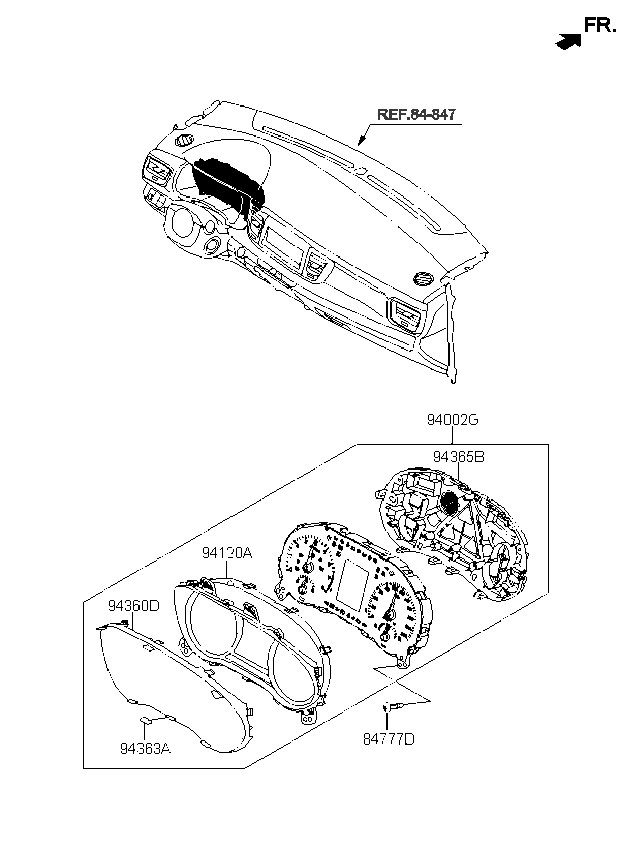 FR.

REF.84-847

94002G

94365B

94120A

94360D

94363A

84777D