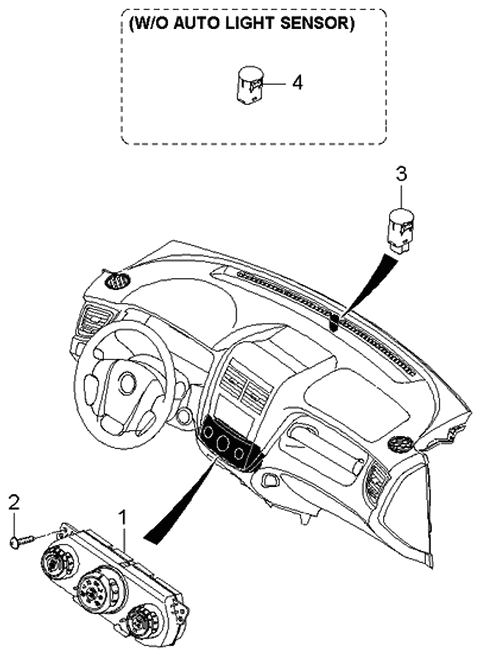 (W/O AUTO LIGHT SENSOR)

4

3

2

1