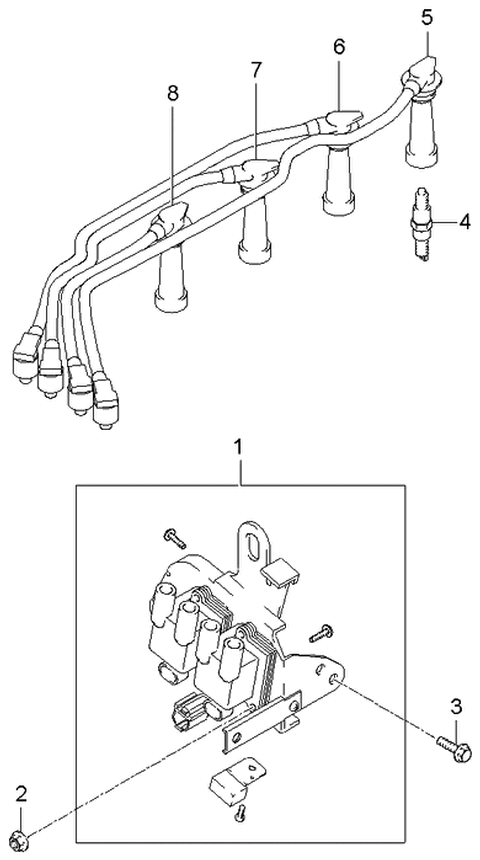 5
6
7
8
4
1
3
2