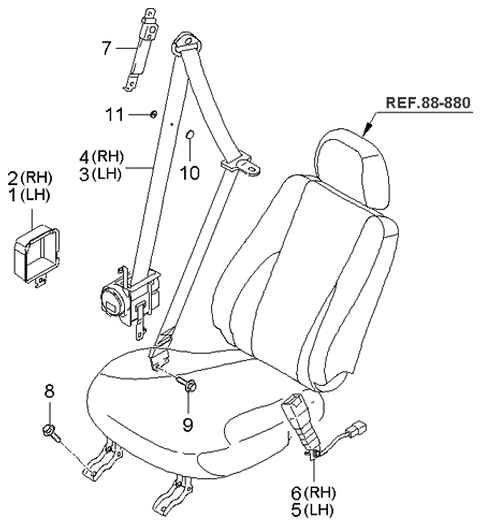 7

REF.88-880

11

4 (RH)
3 (LH)

10

2 (RH)
1 (LH)

8

9

6 (RH)
5 (LH)