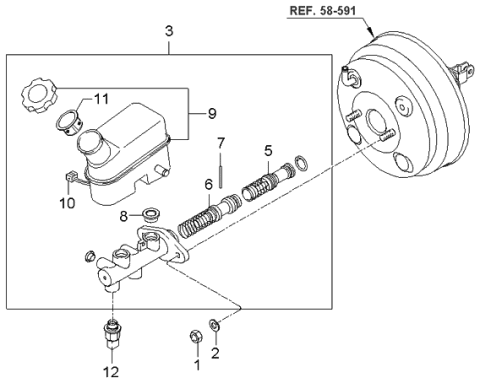 REF. 58-591

3

11

9

7

5

6

10

8

12

1

2