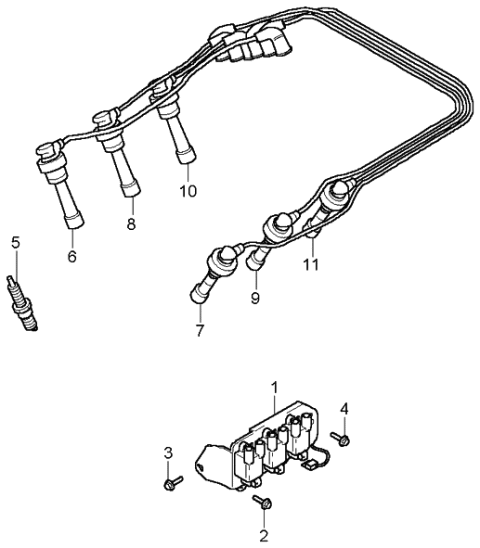 10
8
6
5
11
9
7
1
4
3
2