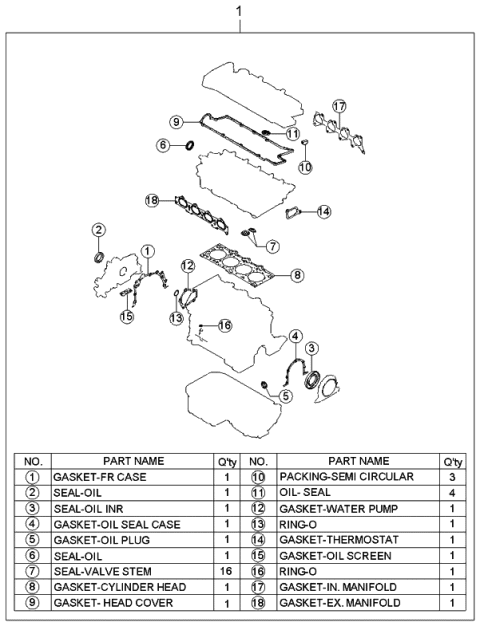 1

17
9
11
6
10
18
14
2
7
1
12
8
15
13
16
4
3
5

| NO. | PART NAME | Q'ty | NO. | PART NAME | Q'ty |
|---|---|---|---|---|---|
| 1 | GASKET-FR CASE | 1 | 10 | PACKING-SEMI CIRCULAR | 3 |
| 2 | SEAL-OIL | 1 | 11 | OIL- SEAL | 4 |
| 3 | SEAL-OIL INR | 1 | 12 | GASKET-WATER PUMP | 1 |
| 4 | GASKET-OIL SEAL CASE | 1 | 13 | RING-O | 1 |
| 5 | GASKET-OIL PLUG | 1 | 14 | GASKET-THERMOSTAT | 1 |
| 6 | SEAL-OIL | 1 | 15 | GASKET-OIL SCREEN | 1 |
| 7 | SEAL-VALVE STEM | 16 | 16 | RING-O | 1 |
| 8 | GASKET-CYLINDER HEAD | 1 | 17 | GASKET-IN. MANIFOLD | 1 |
| 9 | GASKET- HEAD COVER | 1 | 18 | GASKET-EX. MANIFOLD | 1 |