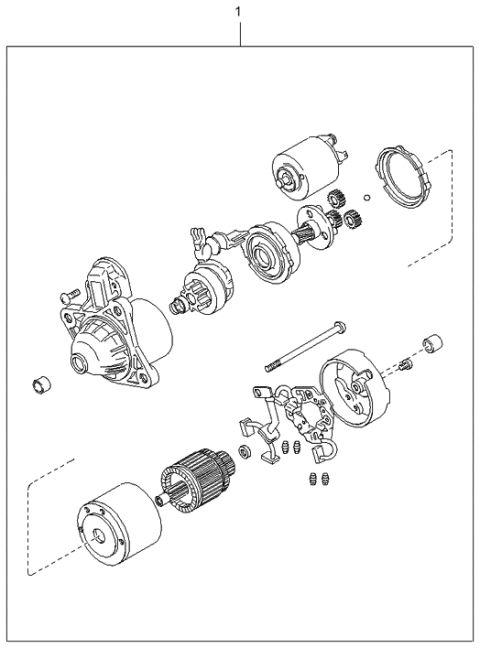 1