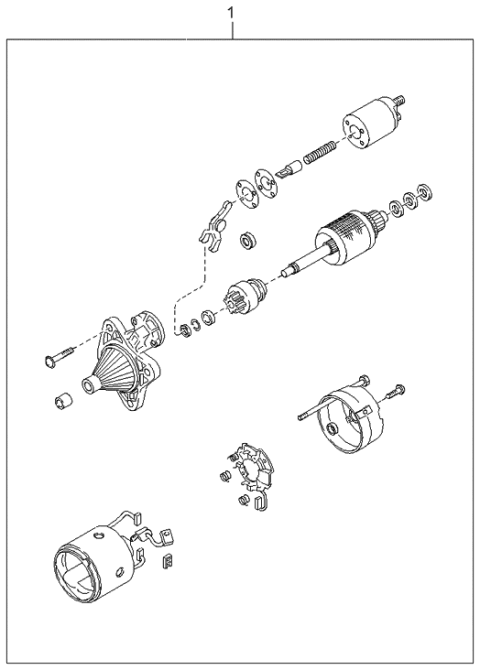 1