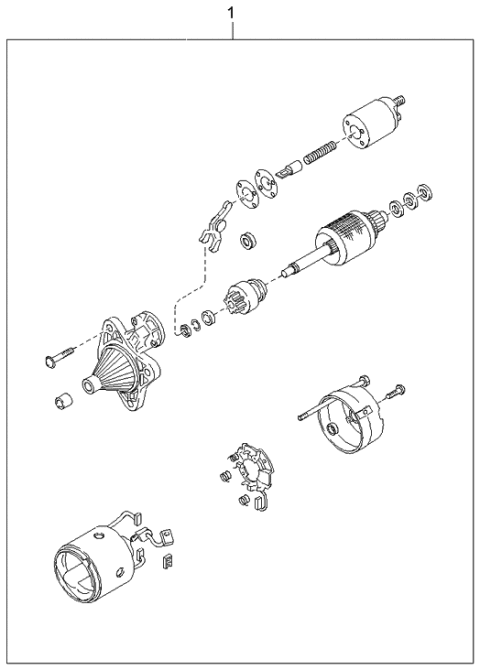 1