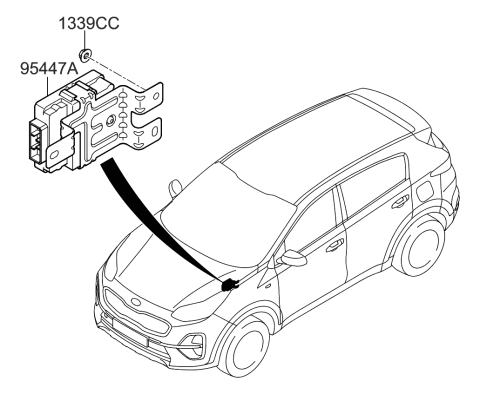 1339CC

95447A