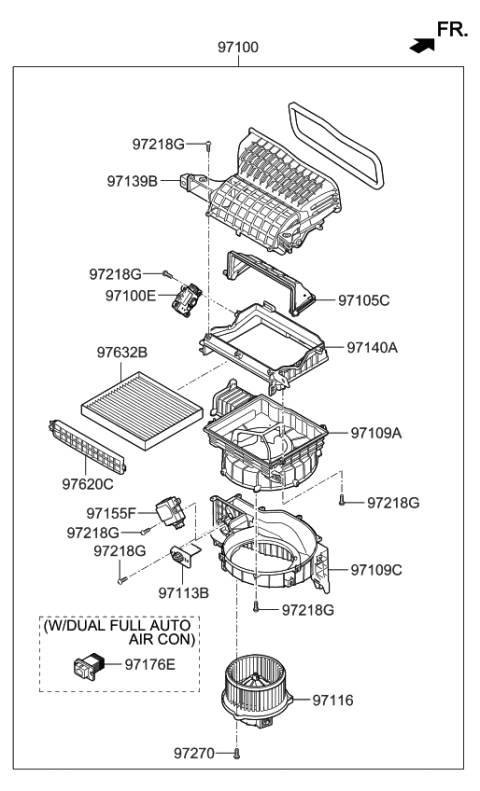 FR.

97100

97218G

97139B

97218G

97100E

97105C

97140A

97632B

97109A

97620C

97218G

97155F

97218G

97218G

97109C

97113B

97218G

(W/DUAL FULL AUTO AIR CON)

97176E

97116

97270