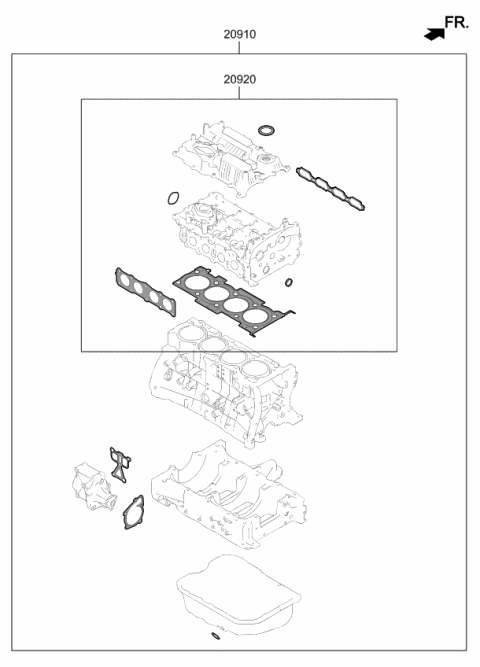 FR.

20910

20920