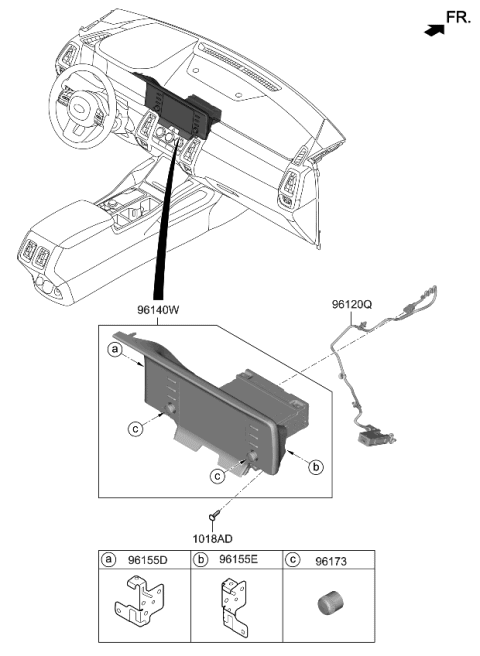 FR.

96140W

96120Q

a

c

c

b

1018AD

| a 96155D | b 96155E | c 96173 |
|---|---|---|
| | | |