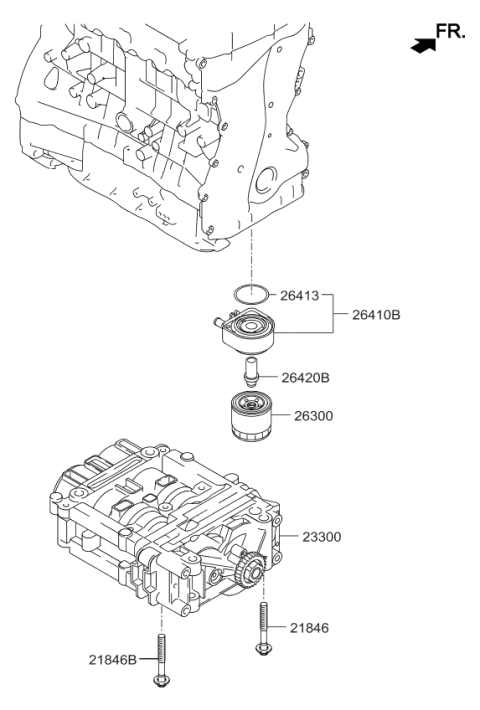 FR.

26413

26410B

26420B

26300

23300

21846

21846B