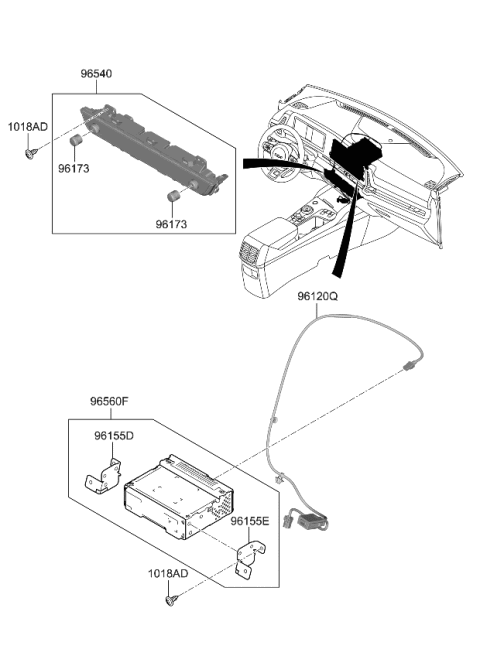 96540
1018AD
96173
96173
96120Q
96560F
96155D
96155E
1018AD