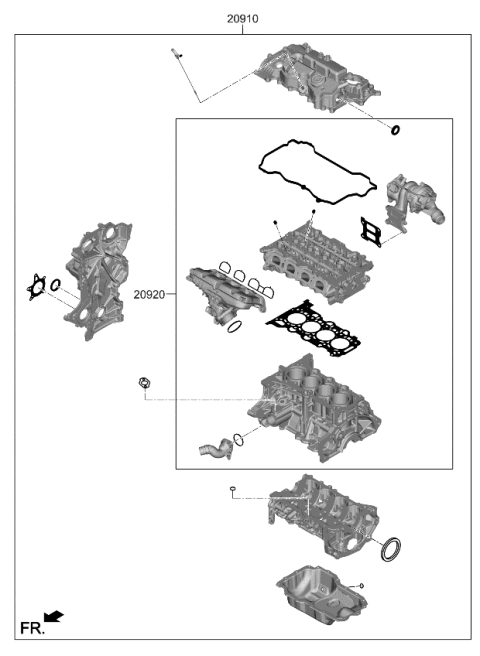 20910

20920

FR.