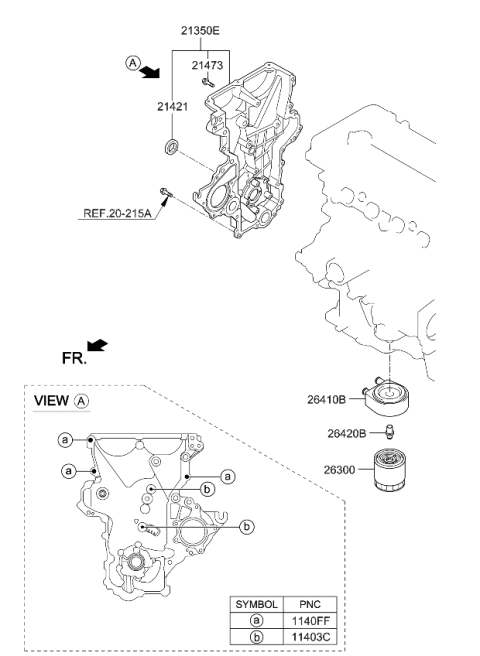 21350E
A
21473
21421
REF.20-215A
FR.
26410B
26420B
26300
VIEW A
a
a
a
b
b

| SYMBOL | PNC |
|---|---|
| a | 1140FF |
| b | 11403C |