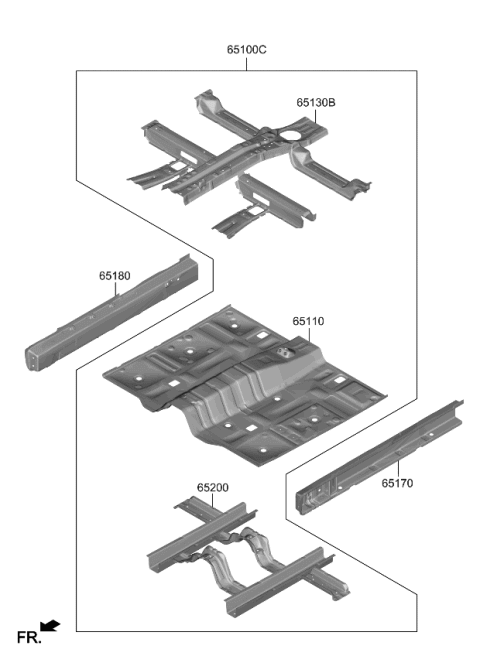 65100C

65130B

65180

65110

65170

65200

FR.