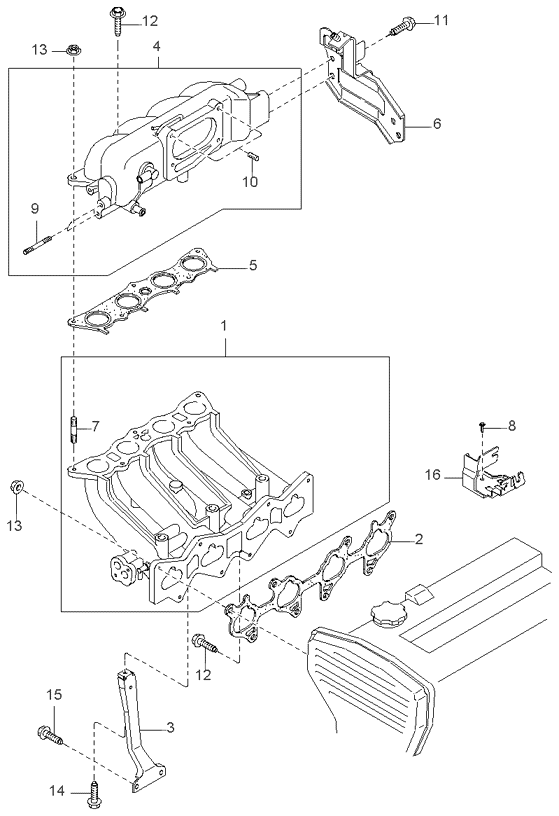 12
11
13
4
6
10
9
5
1
7
8
16
13
2
12
15
3
14