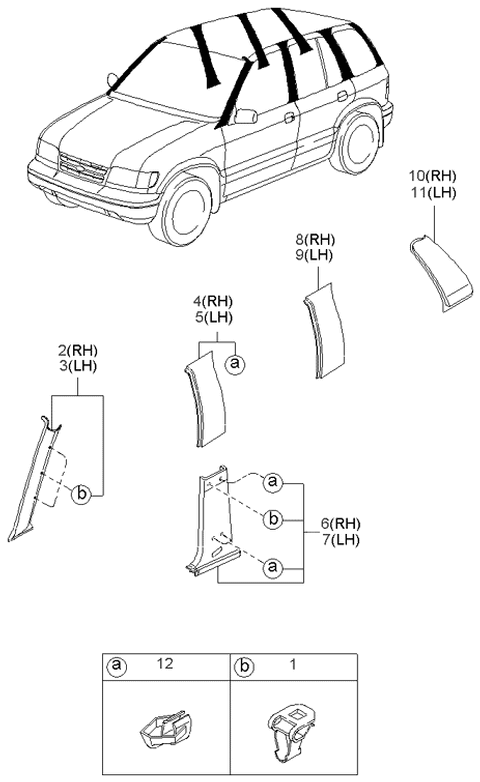 10(RH)
11(LH)

8(RH)
9(LH)

4(RH)
5(LH)

a

2(RH)
3(LH)

b

a

b

6(RH)
7(LH)

a

| a 12 | b 1 |
|---|---|
| | |