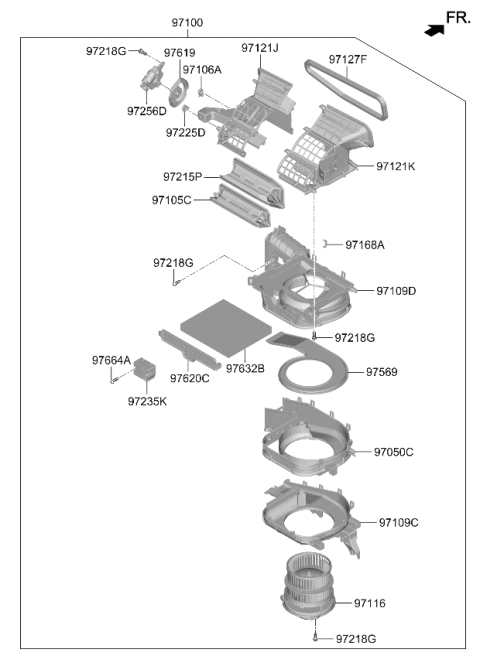 97100

FR.

97218G
97619
97121J
97127F
97106A
97256D
97225D
97121K
97215P
97105C
97168A
97218G
97109D
97218G
97664A
97620C
97632B
97569
97235K
97050C
97109C
97116
97218G