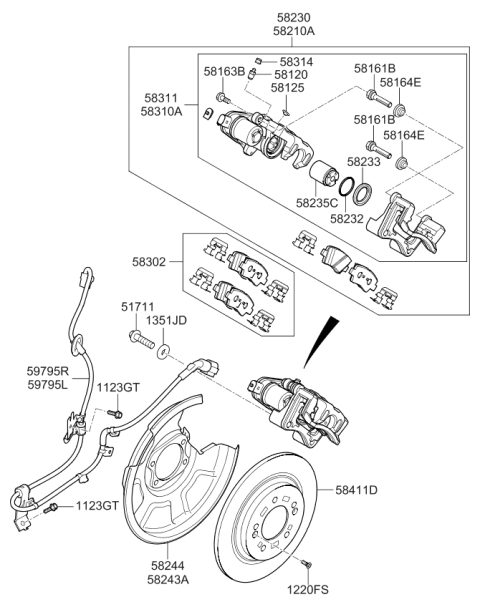 58230
58210A

58314
58163B
58120
58125
58161B
58164E
58311
58310A
58161B
58164E
58233
58235C
58232

58302

51711
1351JD

59795R
59795L
1123GT

1123GT
58411D

58244
58243A
1220FS