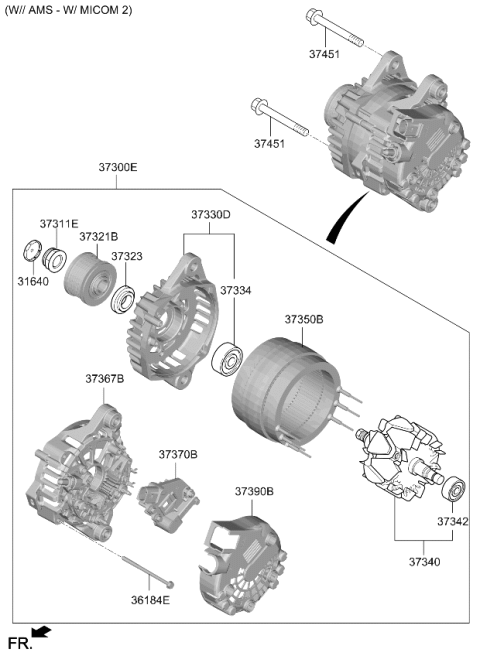 (W// AMS - W/ MICOM 2)

37451

37451

37300E

37311E

37321B

37323

31640

37330D

37334

37350B

37367B

37370B

37390B

37342

37340

36184E

FR.