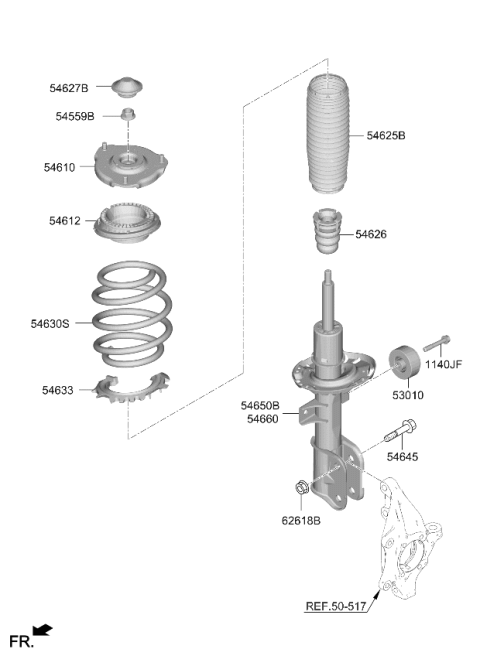 54627B
54559B
54610
54612
54630S
54633
54625B
54626
1140JF
53010
54650B
54660
54645
62618B
REF.50-517
FR.