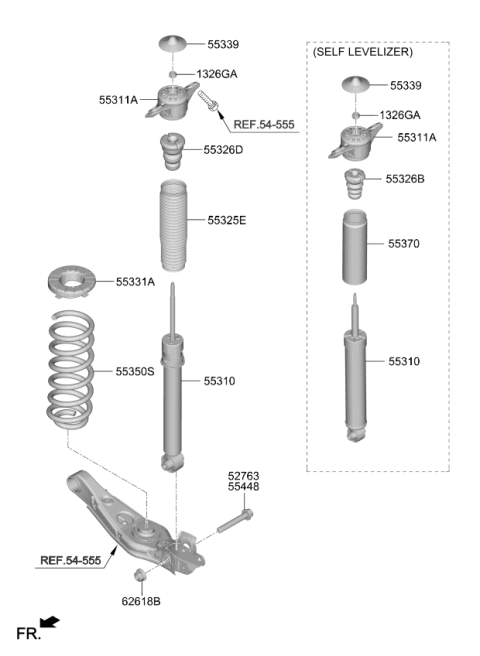 55339
1326GA
55311A
REF.54-555
55326D
55325E
55331A
55350S
55310
52763
55448
REF.54-555
62618B
FR.

(SELF LEVELIZER)
55339
1326GA
55311A
55326B
55370
55310