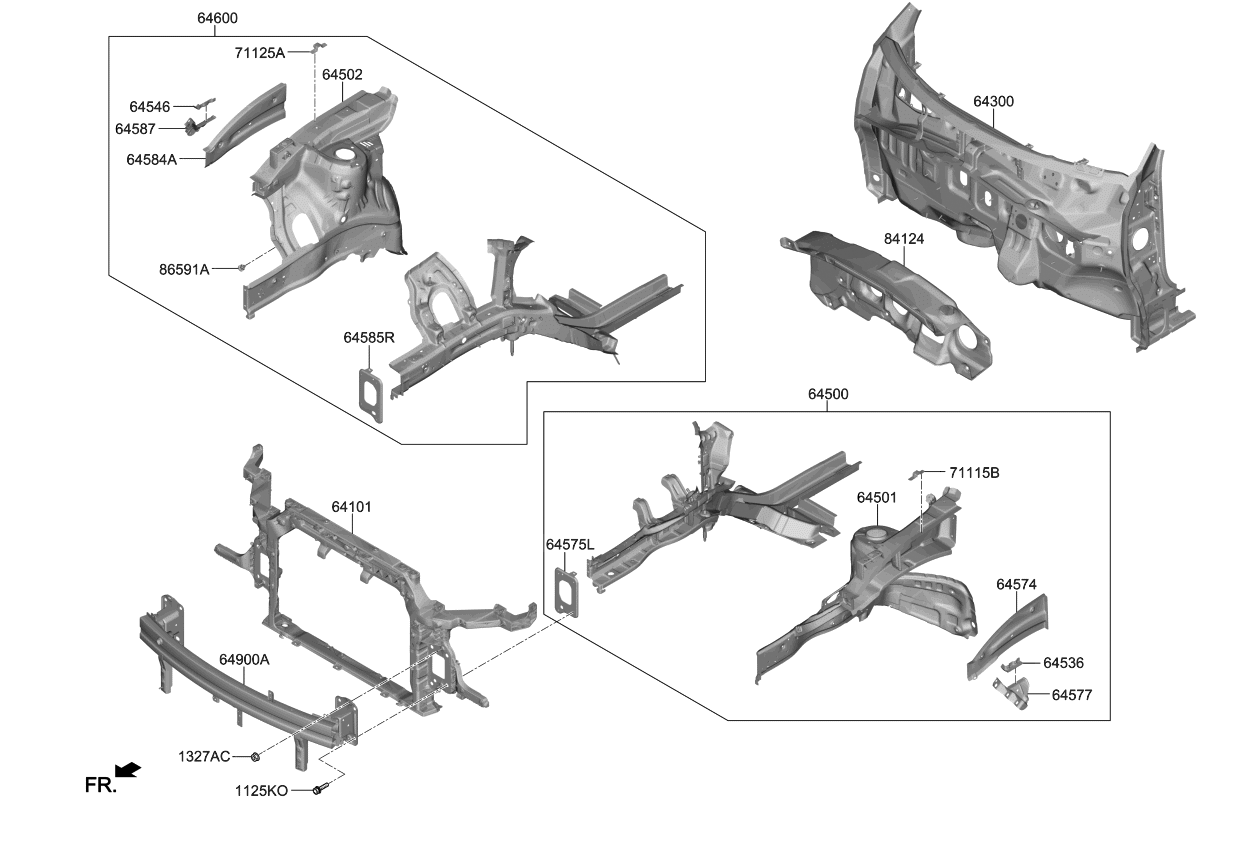 64600
71125A
64502
64546
64587
64584A
86591A
64585R
64300
84124
64500
71115B
64501
64575L
64574
64536
64577
64101
64900A
1327AC
1125KO
FR.