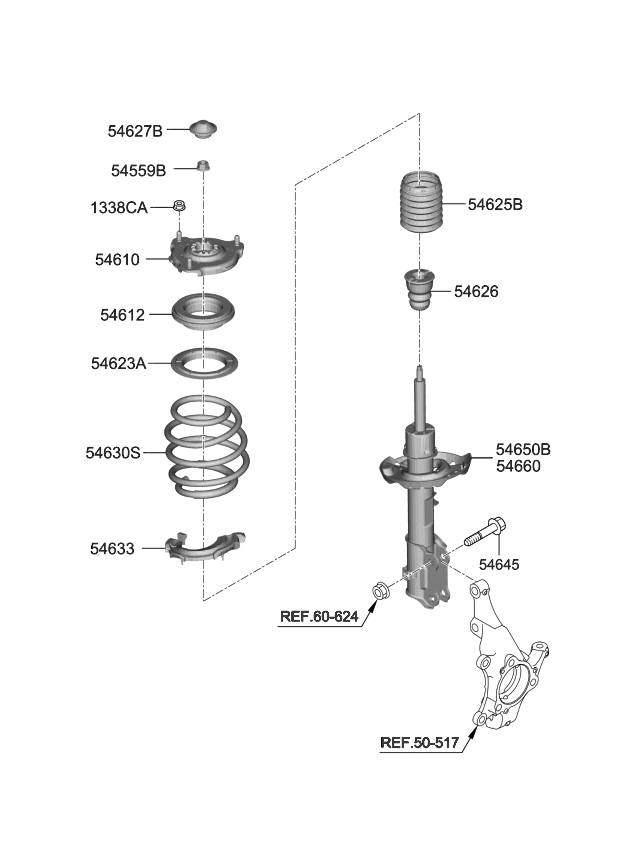 54627B

54559B

1338CA

54610

54612

54623A

54630S

54633

54625B

54626

54650B
54660

54645

REF.60-624

REF.50-517