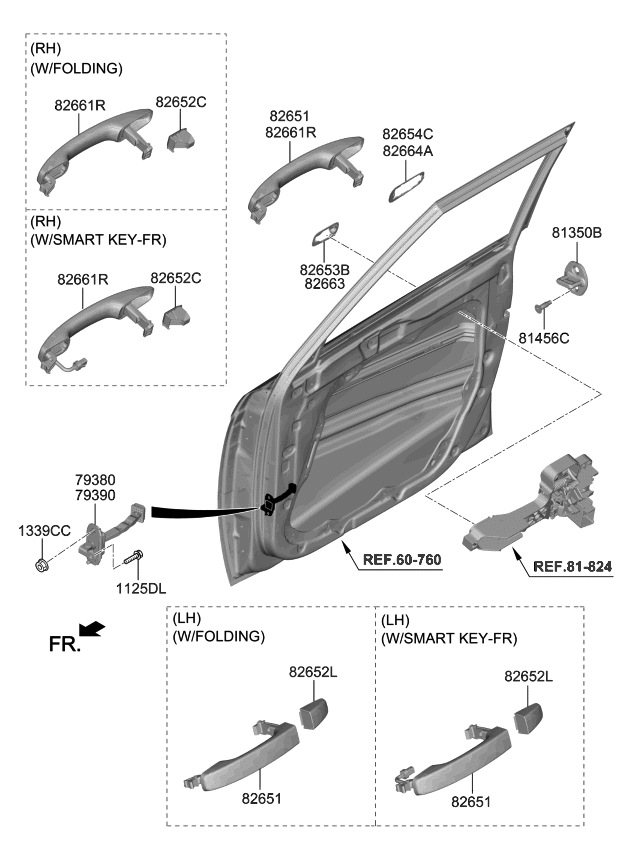 (RH)
(W/FOLDING)

82661R
82652C

(RH)
(W/SMART KEY-FR)

82661R
82652C

82651
82661R

82654C
82664A

82653B
82663

81350B

81456C

79380
79390

1339CC

1125DL

REF.60-760

REF.81-824

FR.

(LH)
(W/FOLDING)

82652L

82651

(LH)
(W/SMART KEY-FR)

82652L

82651