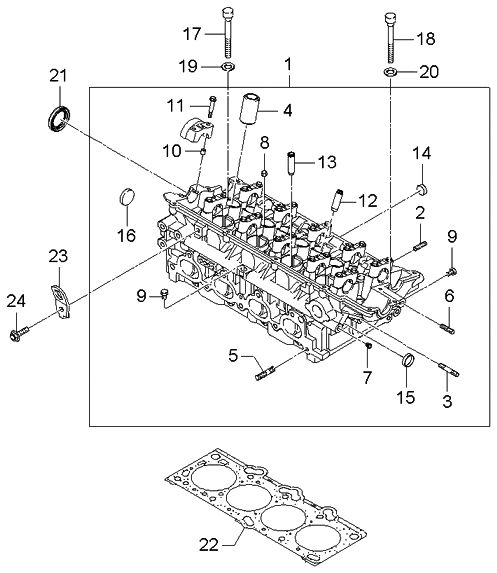 17
18
19
1
20
21
11
4
10
8
13
14
16
12
2
9
23
9
6
24
5
7
15
3
22