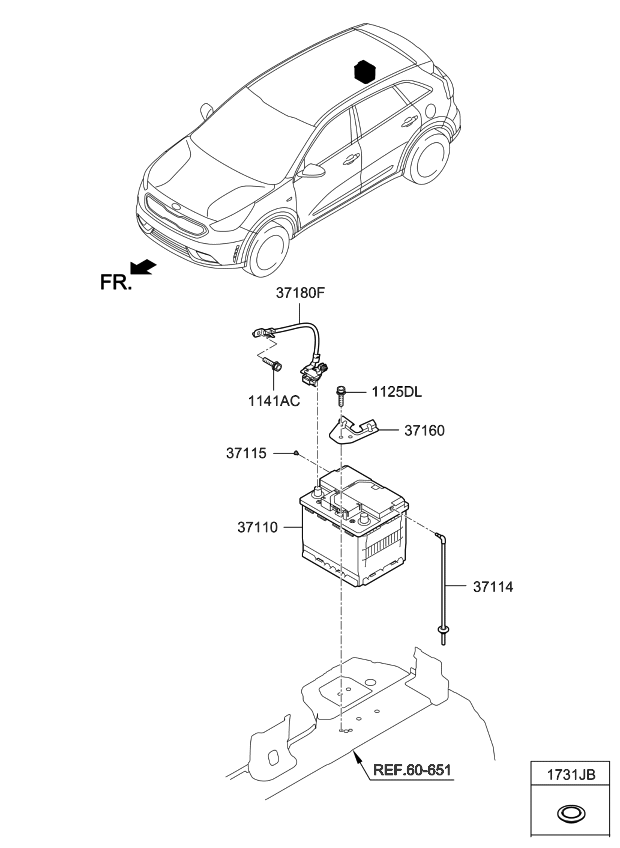 FR.

37180F

1141AC

1125DL

37160

37115

37110

37114

REF.60-651

1731JB