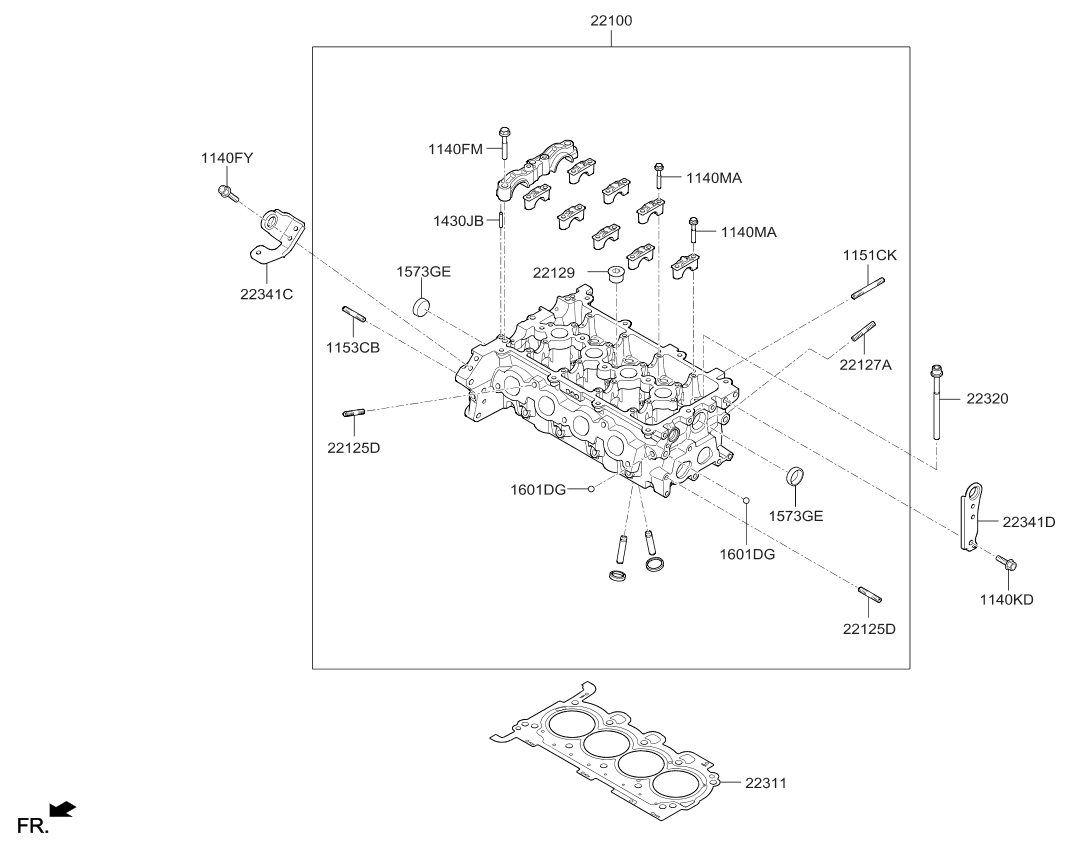 22100

1140FY

1140FM

1140MA

1430JB

1140MA

22341C

1573GE

22129

1151CK

1153CB

22127A

22320

22125D

1601DG

1573GE

22341D

1601DG

1140KD

22125D

22311

FR.