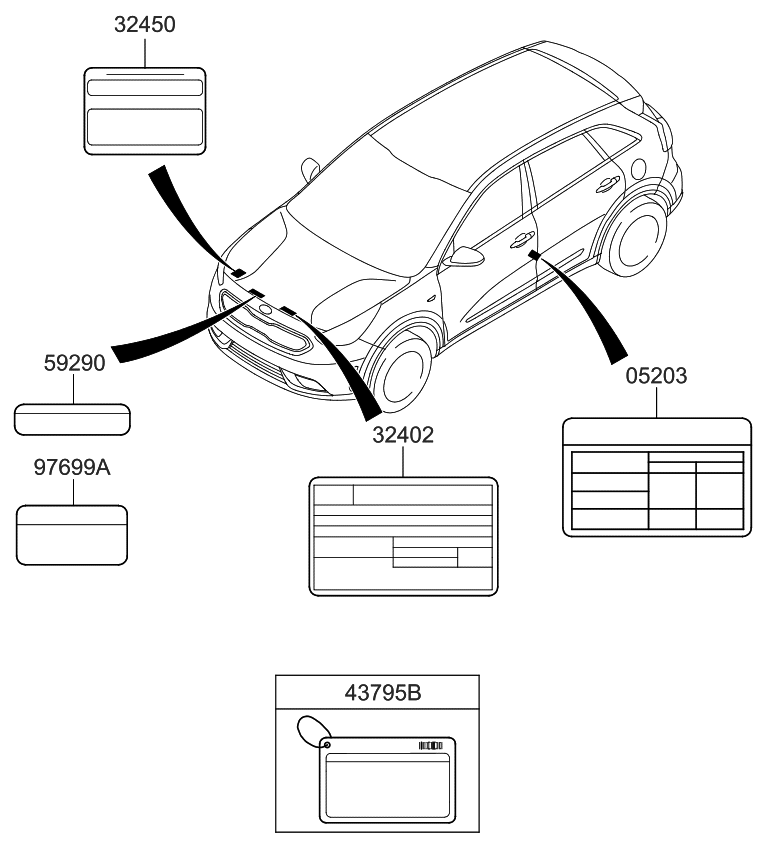 32450

59290

97699A

32402

05203

43795B