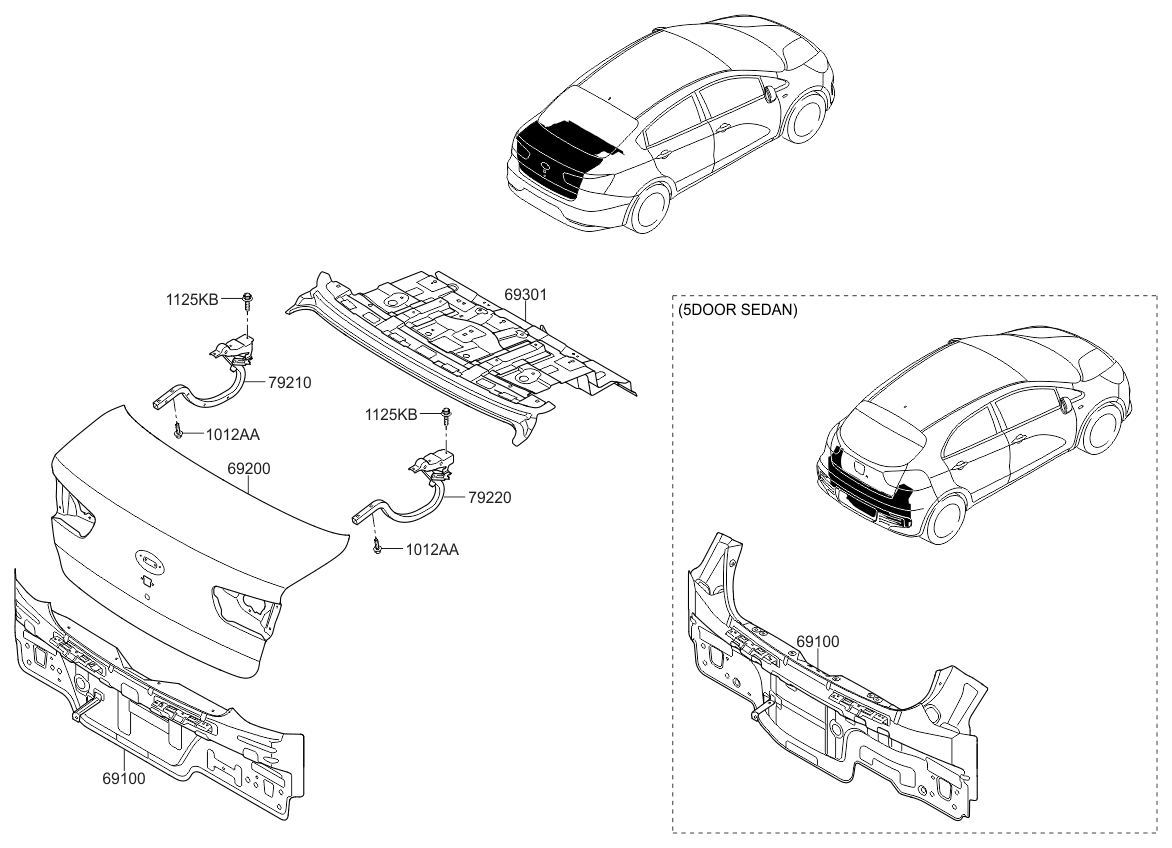 1125KB

69301

79210

1012AA

1125KB

69200

79220

1012AA

69100

(5DOOR SEDAN)

69100