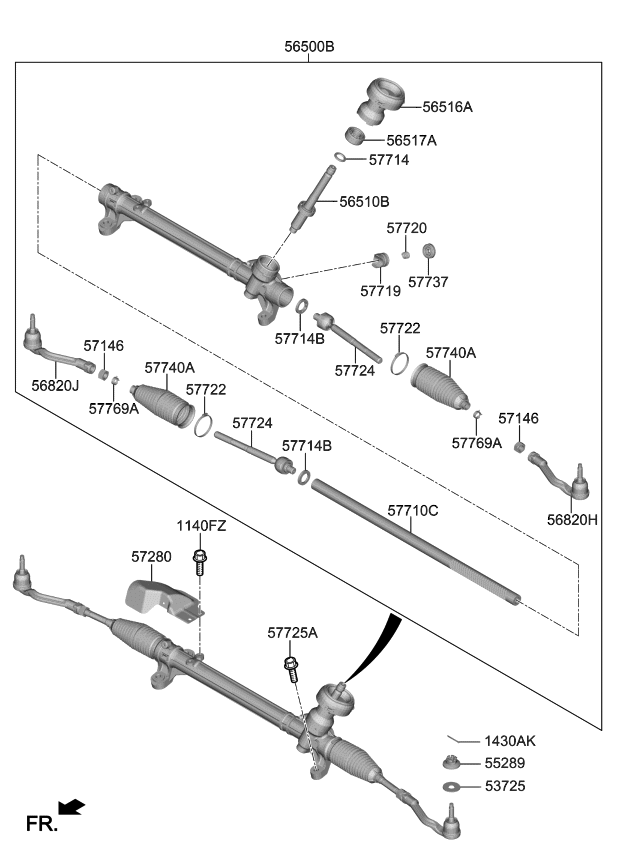 56500B
56516A
56517A
57714
56510B
57720
57719
57737
57714B
57722
57724
57740A
57146
56820J
57769A
57740A
57722
57724
57714B
57769A
57146
56820H
57710C
1140FZ
57280
57725A
1430AK
55289
53725
FR.