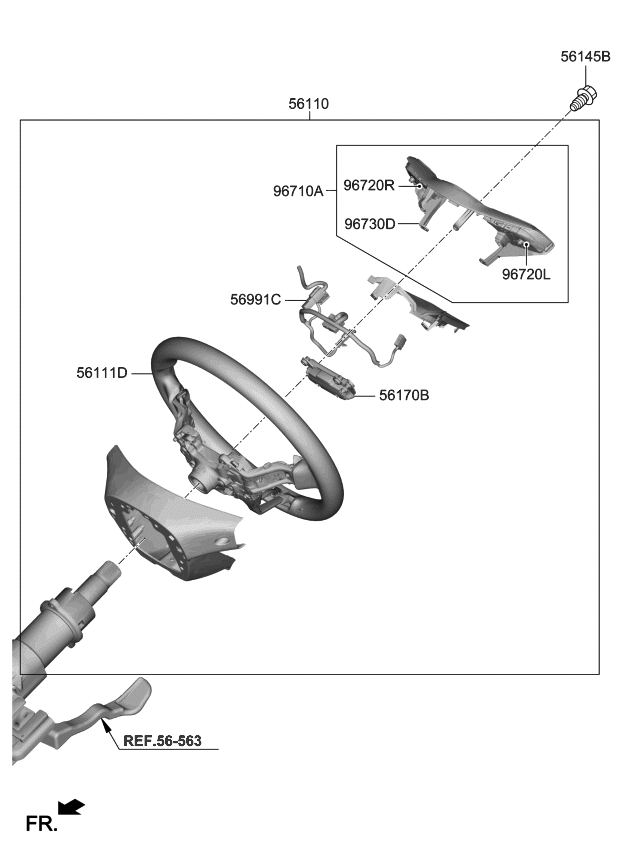 56145B
56110
96710A
96720R
96730D
96720L
56991C
56111D
56170B
REF.56-563
FR.