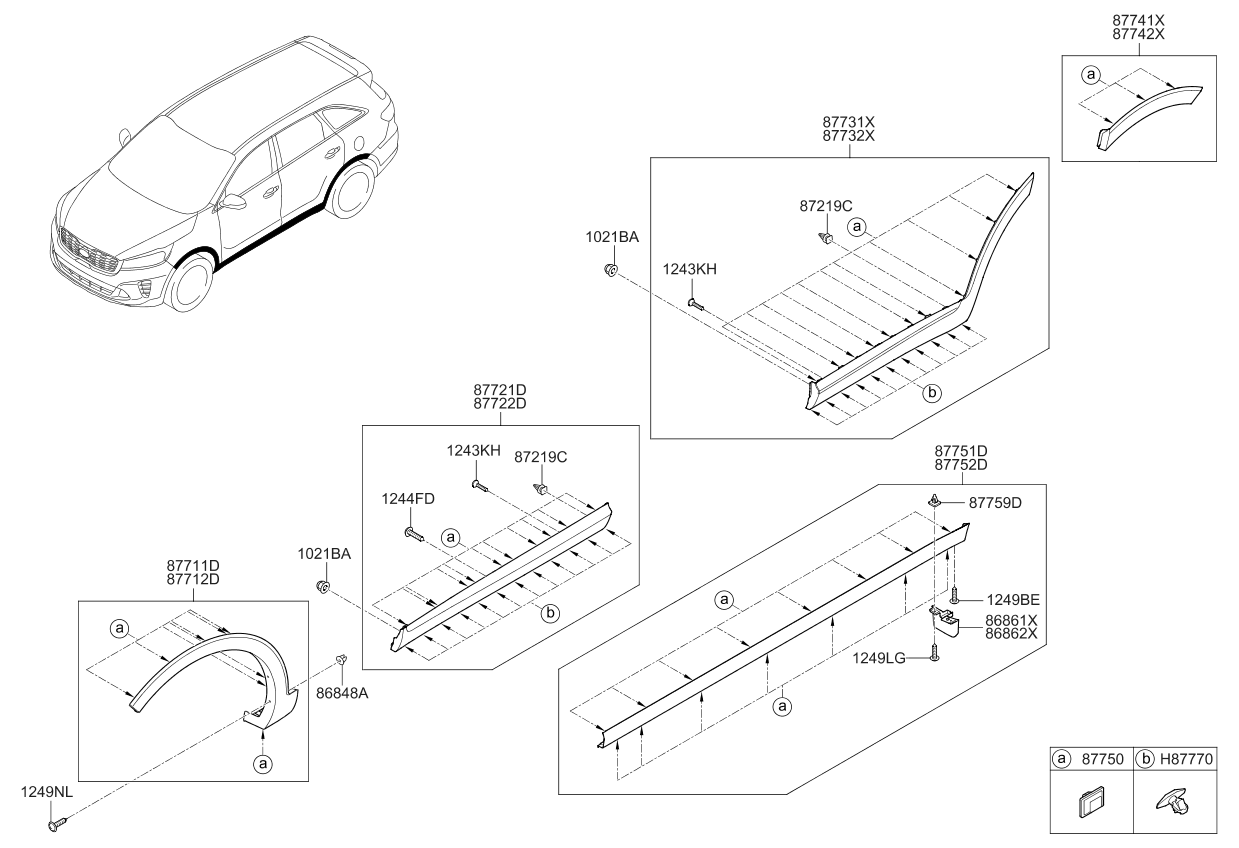 87741X
87742X
a

87731X
87732X
87219C
a
1021BA
1243KH
b

87721D
87722D
1243KH
87219C
1244FD
a
1021BA
b

87751D
87752D
87759D
a
1249BE
86861X
86862X
1249LG
a

87711D
87712D
a
86848A
a
1249NL

| a 87750 | b H87770 |
|---|---|
| | |