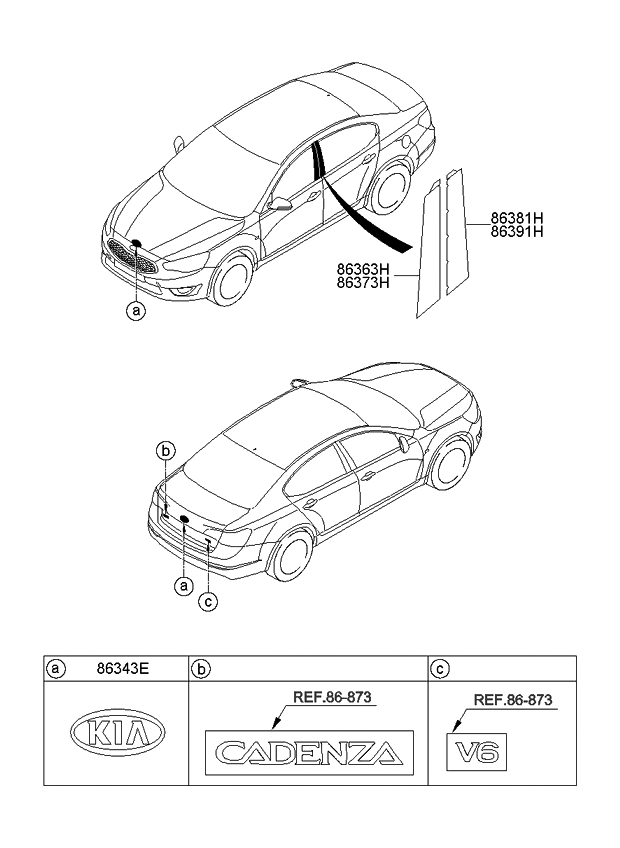 86381H
86391H

86363H
86373H

a

b

a

c

| a 86343E | b | c |
|---|---|---|
| KIA | REF.86-873 CADENZA | REF.86-873 V6 |