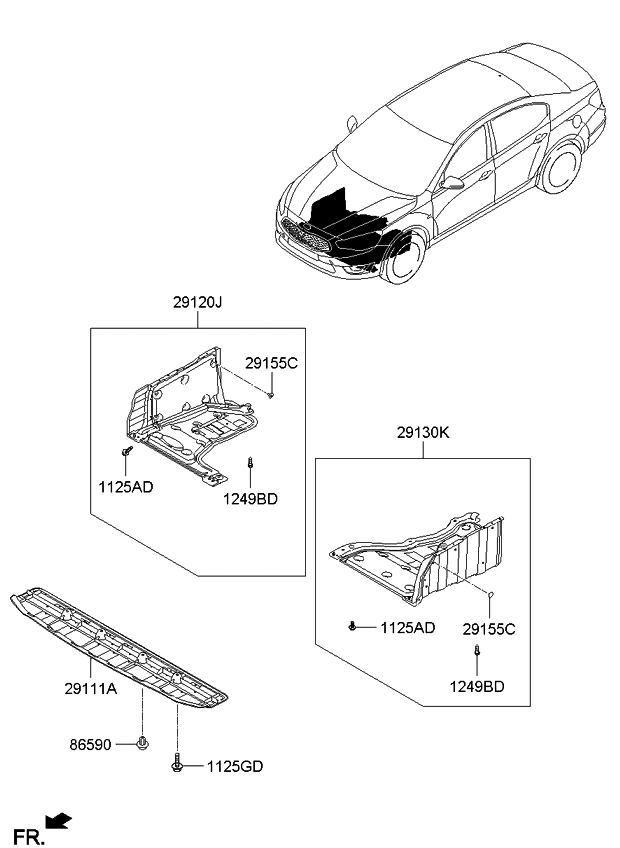 29120J

29155C

1125AD

1249BD

29130K

1125AD

29155C

1249BD

29111A

86590

1125GD

FR.