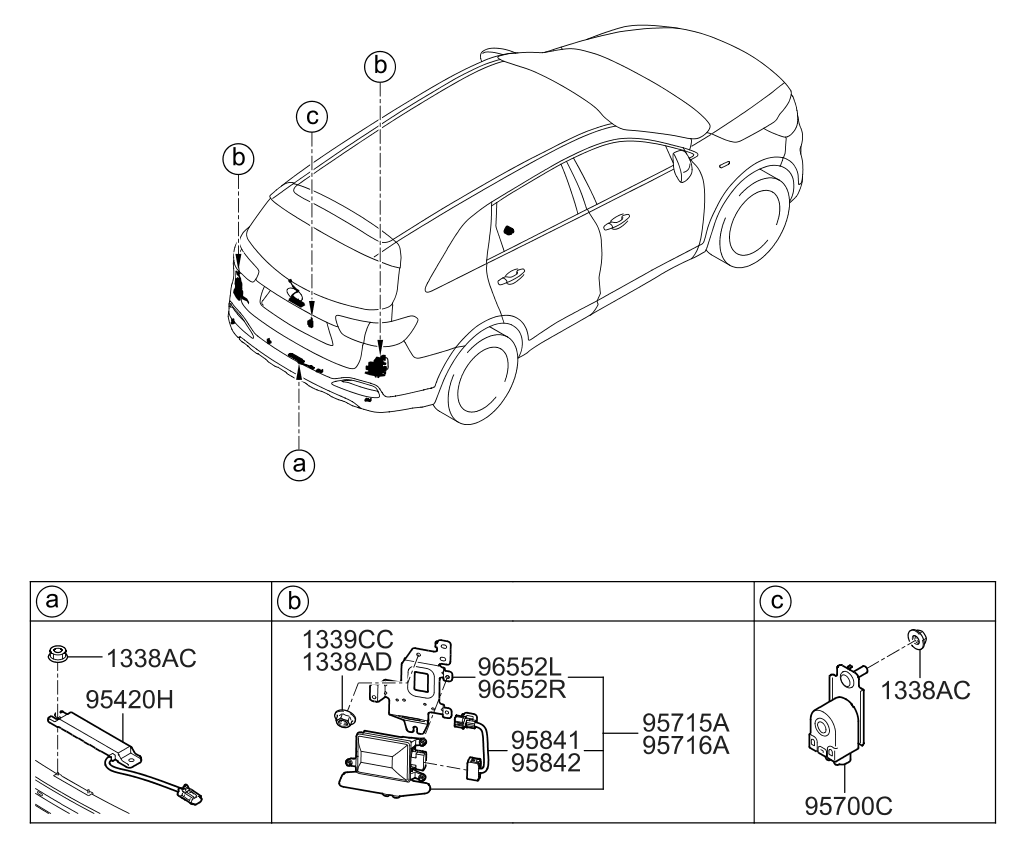 b
c
b
a

| a | b | c |
|---|---|---|
| 1338AC 95420H | 1339CC 1338AD 96552L 96552R 95841 95842 95715A 95716A | 1338AC 95700C |