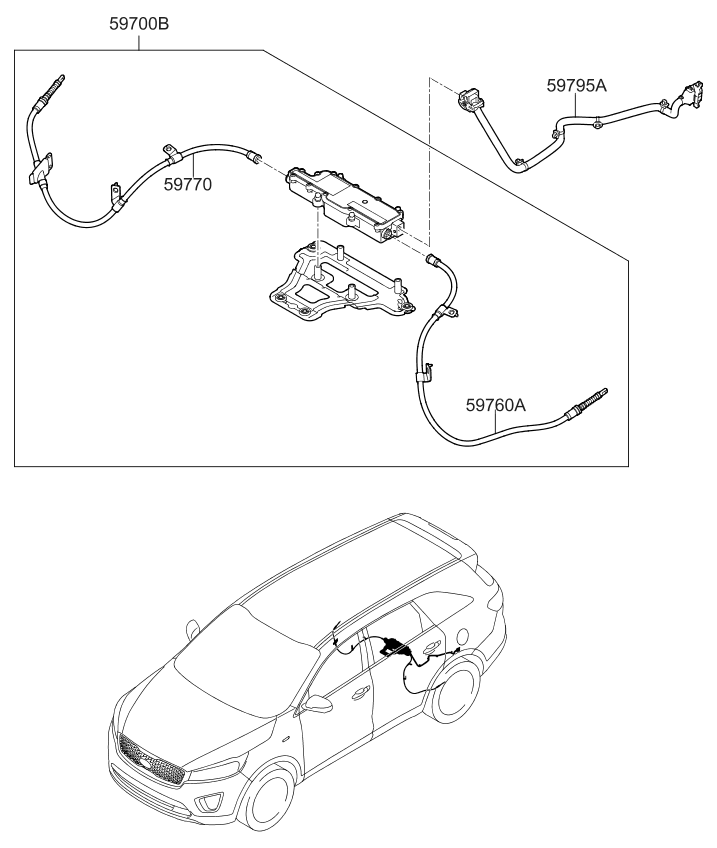 59700B
59795A
59770
59760A