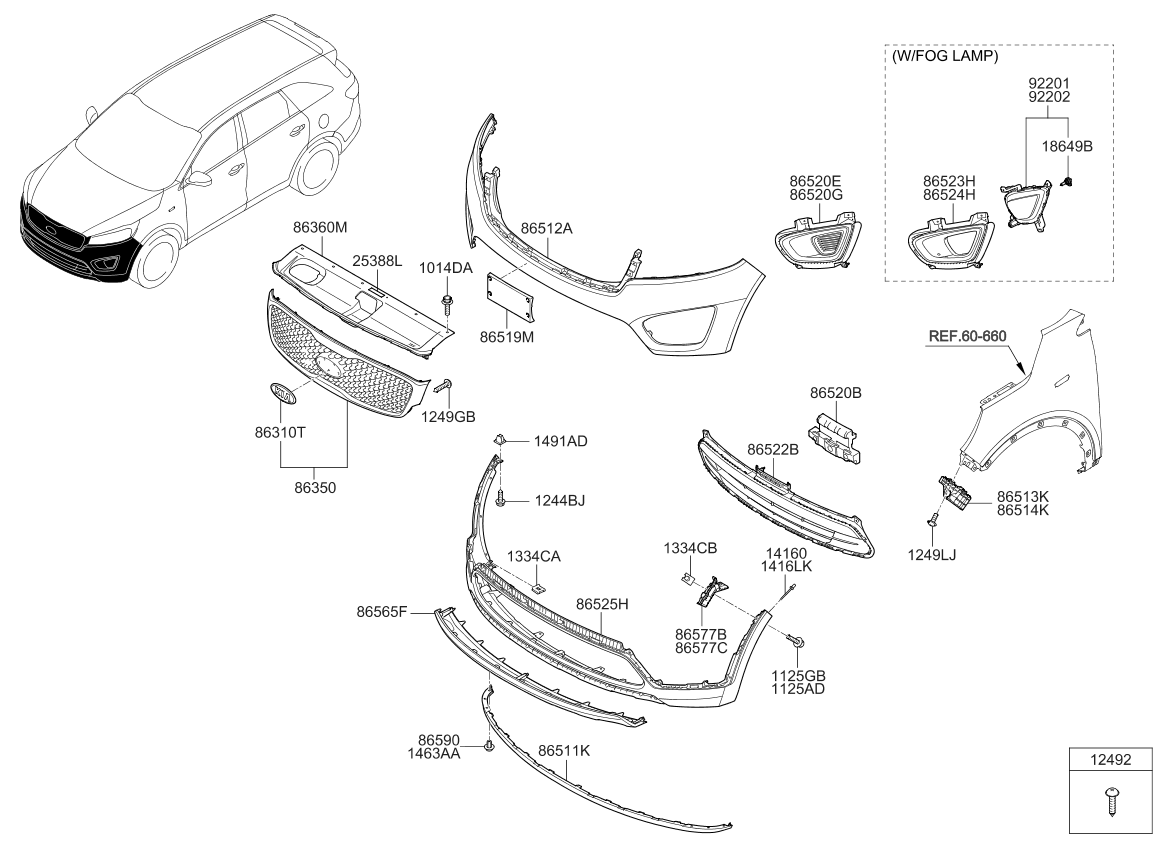 (W/FOG LAMP)
92201
92202
18649B
86523H
86524H
86520E
86520G
86360M
25388L
1014DA
86512A
86519M
REF.60-660
1249GB
86310T
86350
86520B
86522B
1491AD
1244BJ
86513K
86514K
1249LJ
1334CA
1334CB
14160
1416LK
86565F
86525H
86577B
86577C
1125GB
1125AD
86590
1463AA
86511K
12492