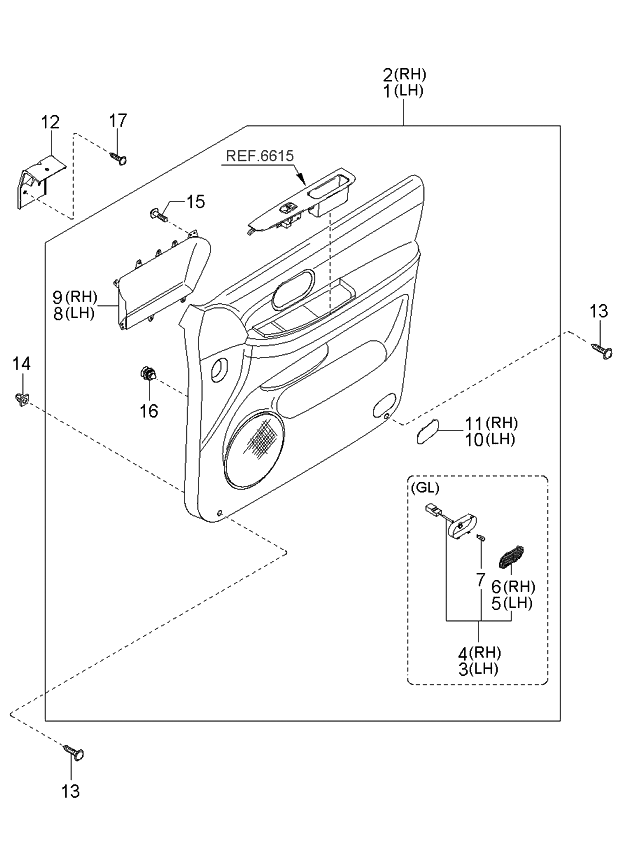 2(RH)
1(LH)

12

17

REF.6615

15

9(RH)
8(LH)

13

14

16

11(RH)
10(LH)

(GL)

7

6(RH)
5(LH)

4(RH)
3(LH)

13