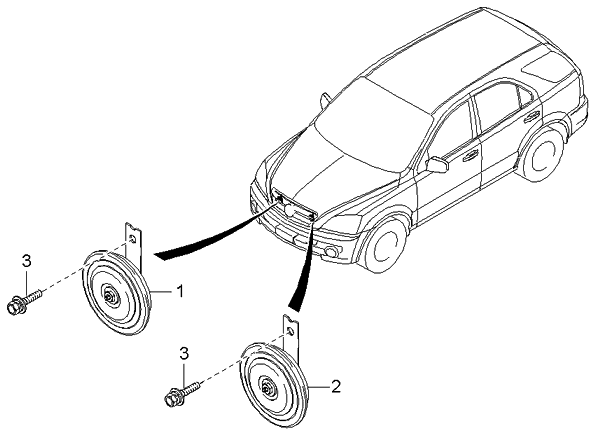 3
1
3
2