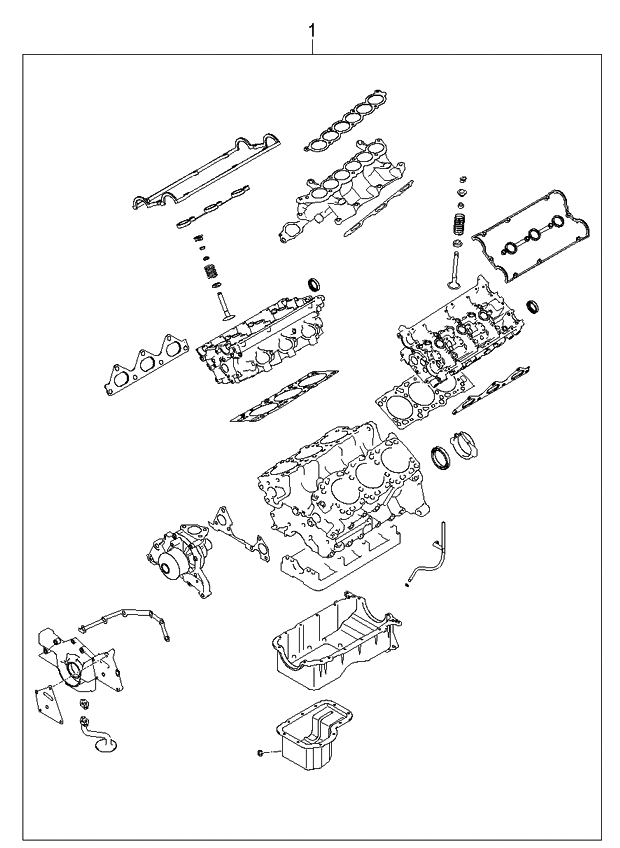 1