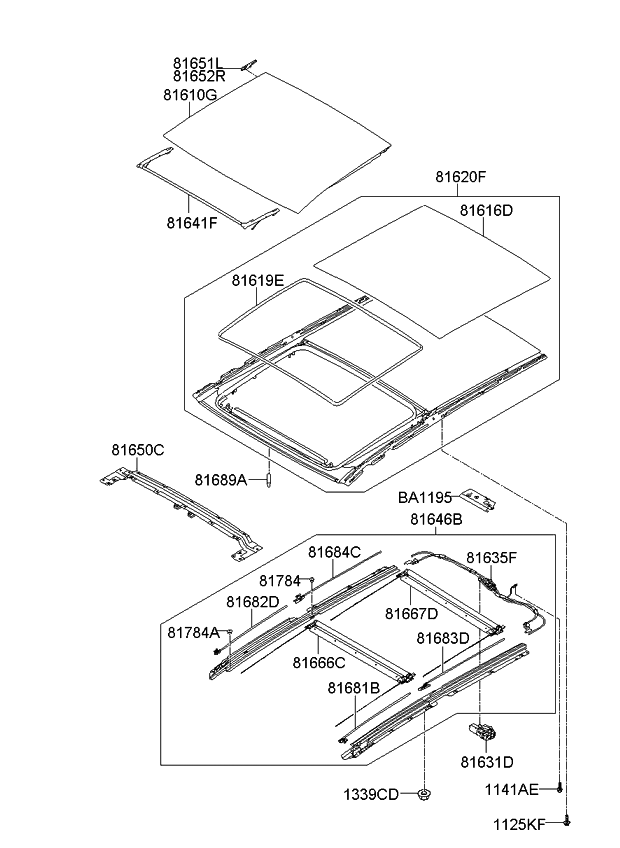 81651L
81652R
81610G
81641F
81620F
81616D
81619E
81650C
81689A
BA1195
81646B
81684C
81635F
81784
81682D
81667D
81784A
81683D
81666C
81681B
81631D
1339CD
1141AE
1125KF