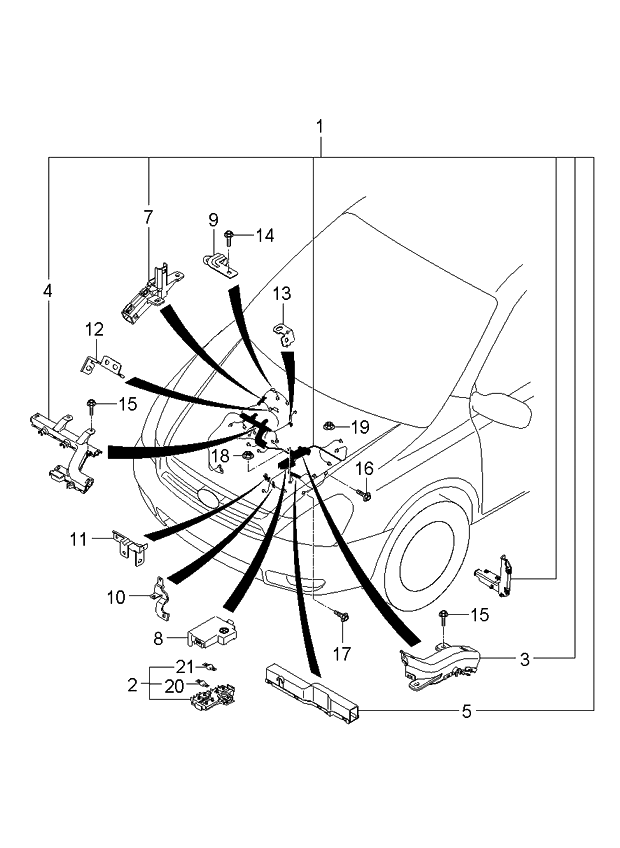 1
7
9
14
4
13
12
15
19
18
16
11
10
15
8
17
3
21
2
20
5