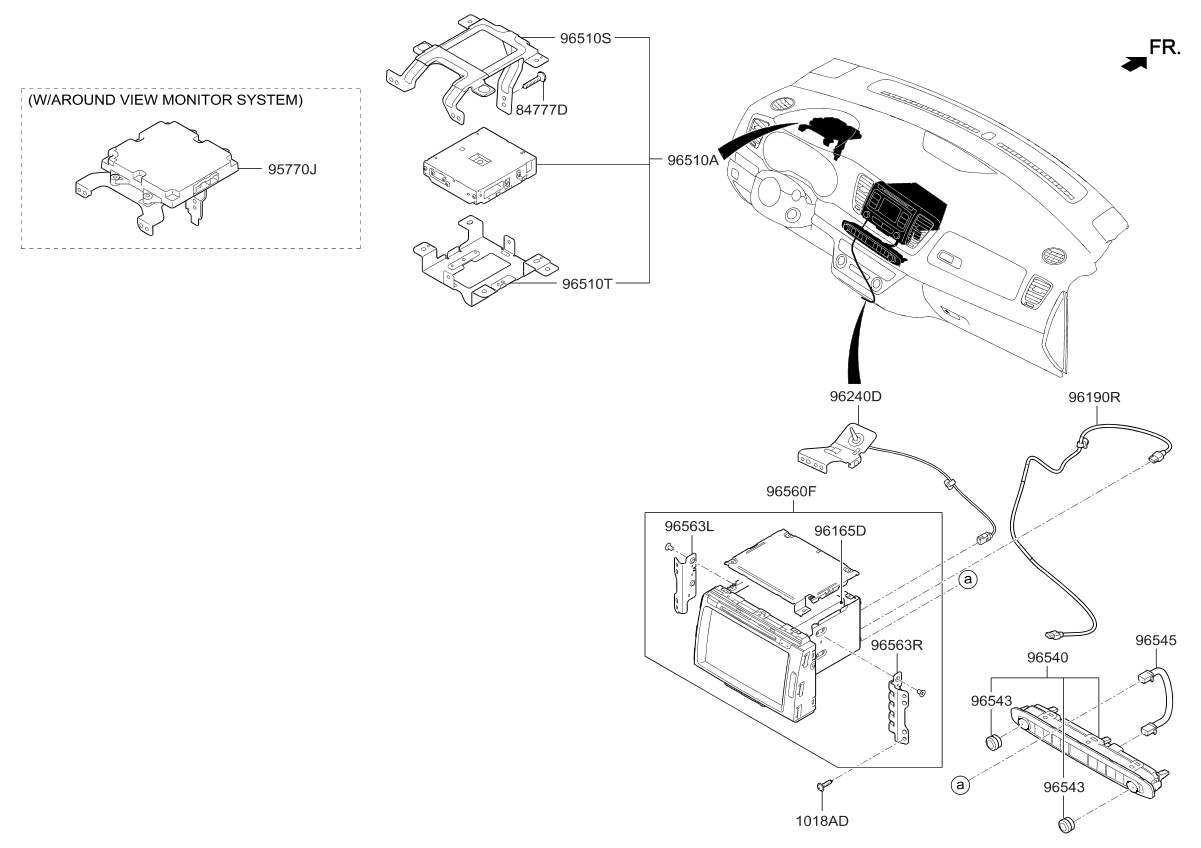 (W/AROUND VIEW MONITOR SYSTEM)
95770J
96510S
84777D
96510A
96510T
FR.
96240D
96190R
96560F
96563L
96165D
a
96563R
96545
96540
96543
a
96543
1018AD