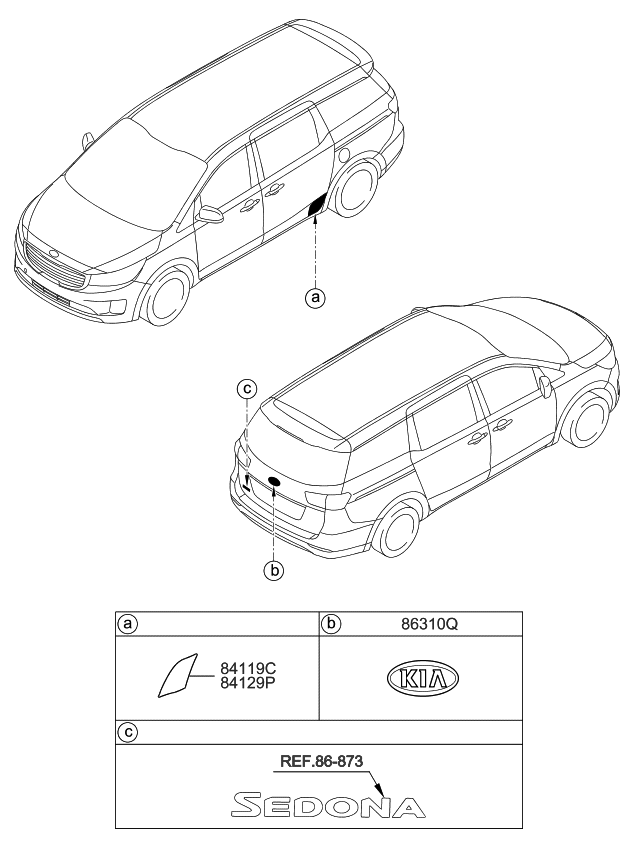 a

c

b

| a | b 86310Q |
|---|---|
| 84119C 84129P | KIA |

c

REF.86-873

SEDONA